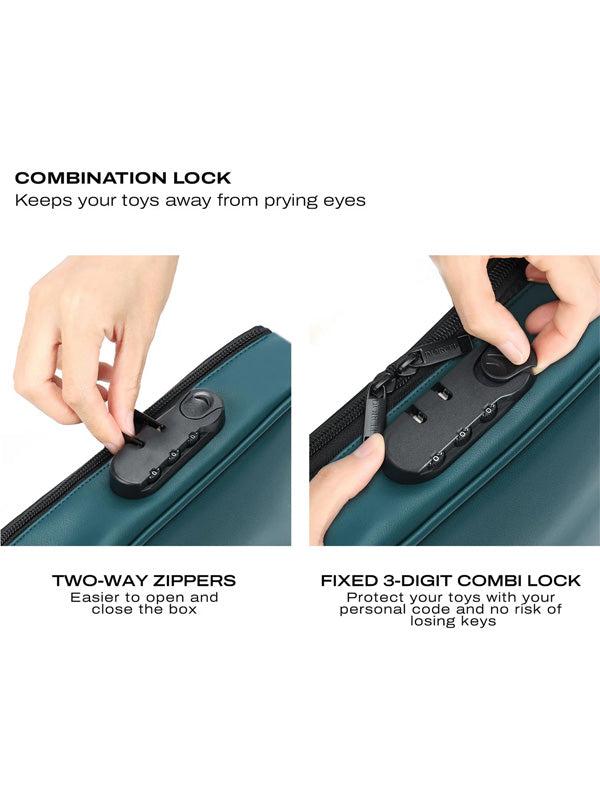 COMBINATION LOCK
Keeps your toys away from prying eyes

TWO-WAY ZIPPERS
Easier to open and close the box

FIXED 3-DIGIT COMBI LOCK
Protect your toys with your personal code and no risk of losing keys