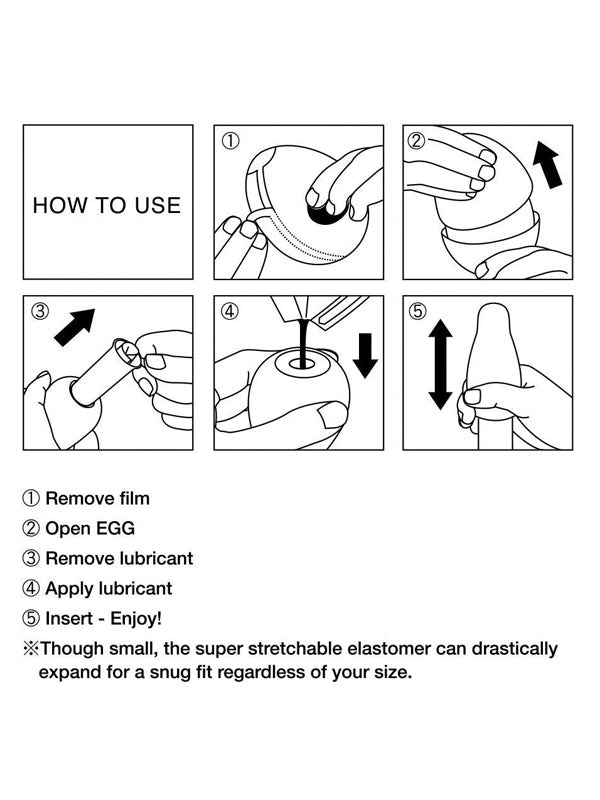 HOW TO USE

①

②

③

④

⑤

① Remove film
② Open EGG
③ Remove lubricant
④ Apply lubricant
⑤ Insert - Enjoy!
※Though small, the super stretchable elastomer can drastically expand for a snug fit regardless of your size.