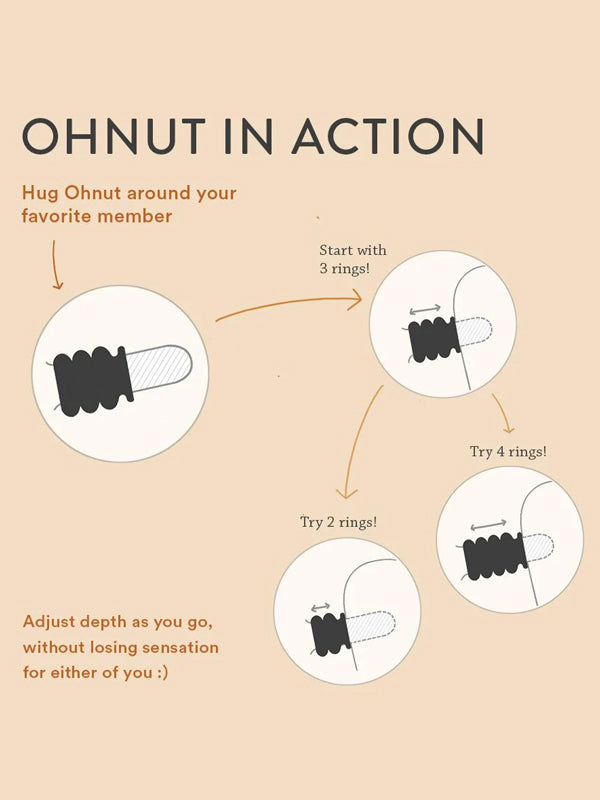 OHNUT IN ACTION

Hug Ohnut around your favorite member

Start with 3 rings!

Try 4 rings!

Try 2 rings!

Adjust depth as you go, without losing sensation for either of you :)