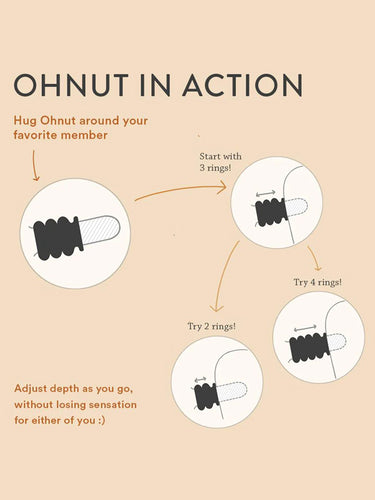 OHNUT IN ACTION

Hug Ohnut around your favorite member

Start with 3 rings!

Try 4 rings!

Try 2 rings!

Adjust depth as you go, without losing sensation for either of you :)